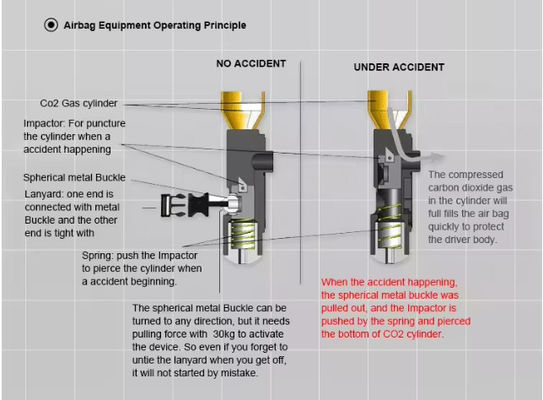 Airbag Equipment Operating Principle

NO ACCIDENT

UNDER ACCIDENT

Co2 Gas cylinder

Impactor: For puncture the cylinder when a accident happening

Spherical metal Buckle

Lanyard: one end is connected with metal Buckle and the other end is tight with

Spring: push the Impactor to pierce the cylinder when a accident beginning.

The spherical metal Buckle can be turned to any direction, but it needs pulling force with 30kg to activate the device. So even if you forget to untie the lanyard when you get off, it will not started by mistake.

The compressed carbon dioxide gas in the cylinder will full fills the air bag quickly to protect the driver body.

When the accident happening, the spherical metal buckle was pulled out, and the Impactor is pushed by the spring and pierced the bottom of CO2 cylinder.